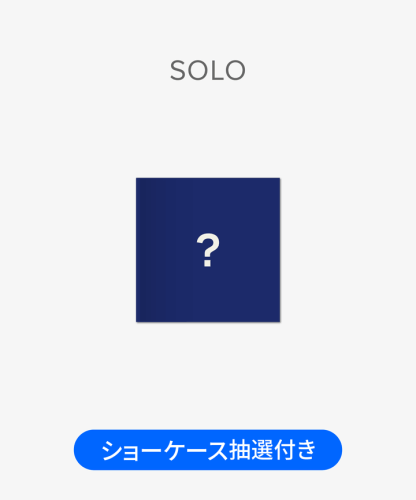 SOLO

?

ショーケース抽選付き